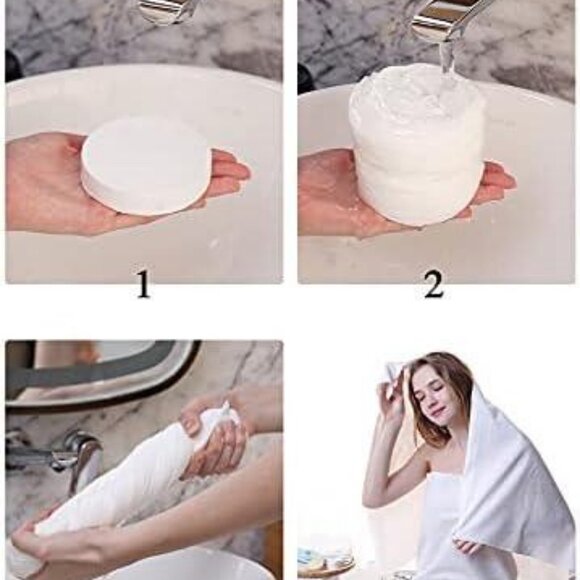 1

2